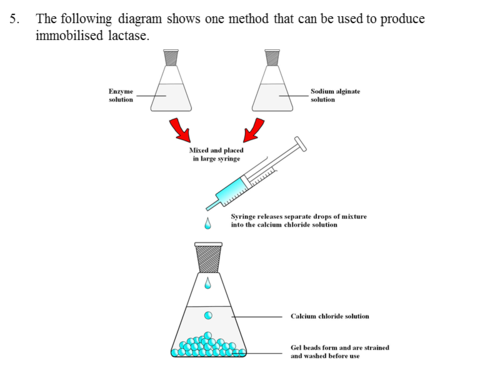 5. The following diagram shows one method that can be used to produce immobilised lactase.

Enzyme solution

Sodium alginate solution

Mixed and placed in large syringe

Syringe releases separate drops of mixture into the calcium chloride solution

Calcium chloride solution

Gel beads form and are strained and washed before use