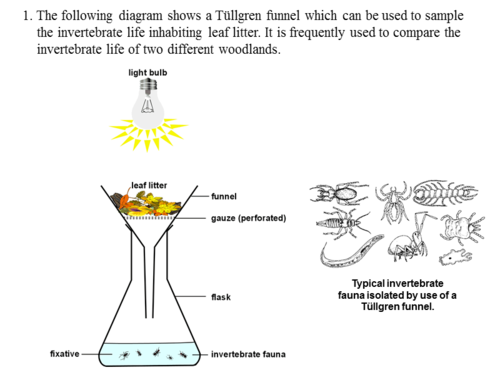 1. The following diagram shows a Tüllgren funnel which can be used to sample the invertebrate life inhabiting leaf litter. It is frequently used to compare the invertebrate life of two different woodlands.

light bulb

leaf litter

funnel

gauze (perforated)

flask

fixative

invertebrate fauna

Typical invertebrate fauna isolated by use of a Tüllgren funnel.