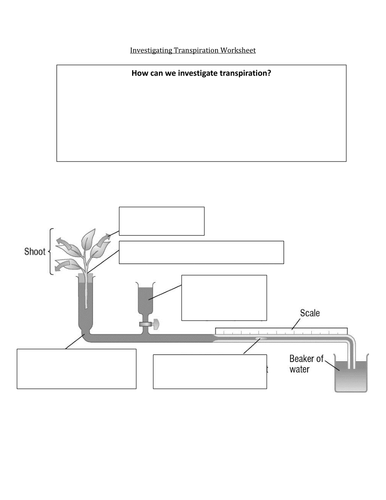 Investigating Transpiration Worksheet

How can we investigate transpiration?

Shoot

Scale

Beaker of water