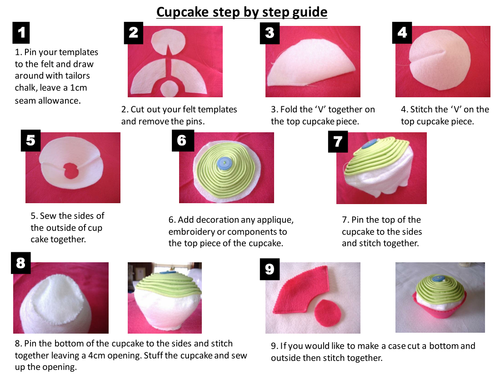 Cupcake step by step guide

1

1. Pin your templates to the felt and draw around with tailors chalk, leave a 1cm seam allowance.

2

2. Cut out your felt templates and remove the pins.

3

3. Fold the 'V' together on the top cupcake piece.

4

4. Stitch the 'V' on the top cupcake piece.

5

5. Sew the sides of the outside of cup cake together.

6

6. Add decoration any applique, embroidery or components to the top piece of the cupcake.

7

7. Pin the top of the cupcake to the sides and stitch together.

8

8. Pin the bottom of the cupcake to the sides and stitch together leaving a 4cm opening. Stuff the cupcake and sew up the opening.

9

9. If you would like to make a case cut a bottom and outside then stitch together.