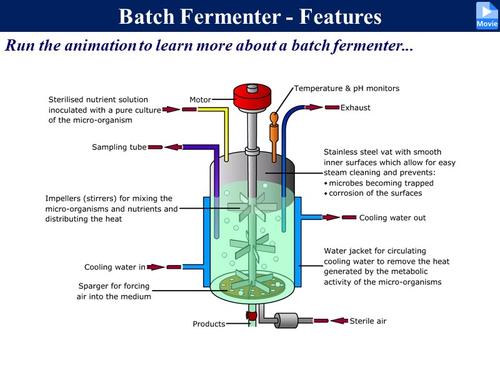 Batch Fermenter - Features

Movie

Run the animation to learn more about a batch fermenter...

Sterilised nutrient solution inoculated with a pure culture of the micro-organism

Motor

Temperature & pH monitors

Exhaust

Sampling tube

Stainless steel vat with smooth inner surfaces which allow for easy steam cleaning and prevents:
• microbes becoming trapped
• corrosion of the surfaces

Impellers (stirrers) for mixing the micro-organisms and nutrients and distributing the heat

Cooling water out

Water jacket for circulating cooling water to remove the heat generated by the metabolic activity of the micro-organisms

Cooling water in

Sparger for forcing air into the medium

Products

Sterile air