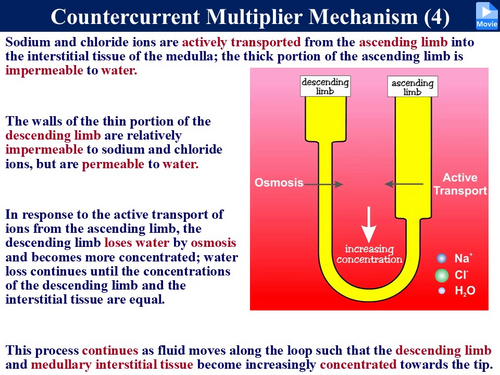 Countercurrent Multiplier Mechanism (4)

Movie

Sodium and chloride ions are actively transported from the ascending limb into the interstitial tissue of the medulla; the thick portion of the ascending limb is impermeable to water.

The walls of the thin portion of the descending limb are relatively impermeable to sodium and chloride ions, but are permeable to water.

In response to the active transport of ions from the ascending limb, the descending limb loses water by osmosis and becomes more concentrated; water loss continues until the concentrations of the descending limb and the interstitial tissue are equal.

descending limb

ascending limb

Osmosis

Active Transport

increasing concentration

$Na^+$

$Cl^-$

$H_2O$

This process continues as fluid moves along the loop such that the descending limb and medullary interstitial tissue become increasingly concentrated towards the tip.