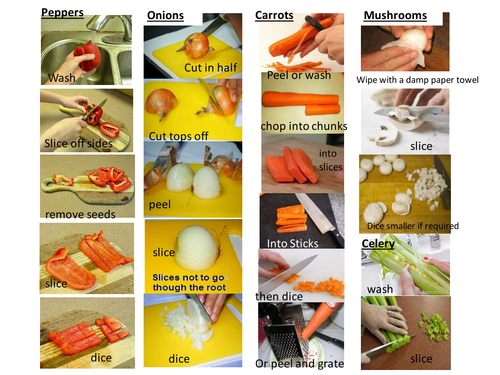 Peppers

Wash

Slice off sides

remove seeds

slice

dice

Onions

Cut in half

Cut tops off

peel

slice

Slices not to go though the root

dice

Carrots

Peel or wash

chop into chunks

into slices

Into Sticks

then dice

Or peel and grate

Mushrooms

Wipe with a damp paper towel

slice

Dice smaller if required

Celery

wash

slice