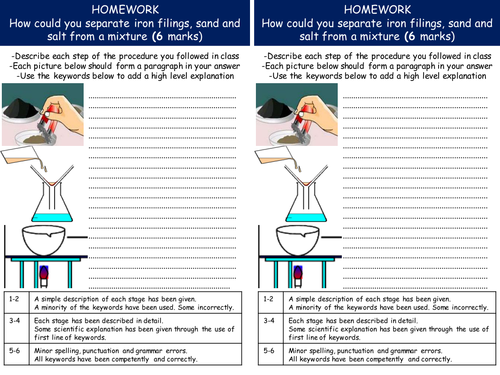 HOMEWORK
How could you separate iron filings, sand and salt from a mixture (6 marks)

-Describe each step of the procedure you followed in class
-Each picture below should form a paragraph in your answer
-Use the keywords below to add a high level explanation

| 1-2 | A simple description of each stage has been given. A minority of the keywords have been used. Some incorrectly. |
|---|---|
| 3-4 | Each stage has been described in detail. Some scientific explanation has been given through the use of first line of keywords. |
| 5-6 | Minor spelling, punctuation and grammar errors. All keywords have been competently and correctly. |

HOMEWORK
How could you separate iron filings, sand and salt from a mixture (6 marks)

-Describe each step of the procedure you followed in class
-Each picture below should form a paragraph in your answer
-Use the keywords below to add a high level explanation

| 1-2 | A simple description of each stage has been given. A minority of the keywords have been used. Some incorrectly. |
|---|---|
| 3-4 | Each stage has been described in detail. Some scientific explanation has been given through the use of first line of keywords. |
| 5-6 | Minor spelling, punctuation and grammar errors. All keywords have been competently and correctly. |