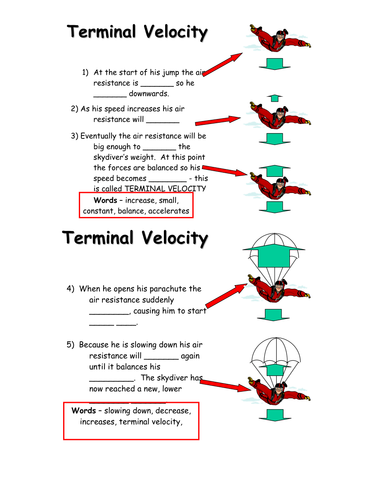 Terminal Velocity

1) At the start of his jump the air resistance is _______ so he _______ downwards.

2) As his speed increases his air resistance will _______

3) Eventually the air resistance will be big enough to _______ the skydiver's weight. At this point the forces are balanced so his speed becomes ________ - this is called TERMINAL VELOCITY

Words – increase, small, constant, balance, accelerates

Terminal Velocity

4) When he opens his parachute the air resistance suddenly ________, causing him to start _____ ____.

5) Because he is slowing down his air resistance will _______ again until it balances his _________. The skydiver has now reached a new, lower

Words – slowing down, decrease, increases, terminal velocity,