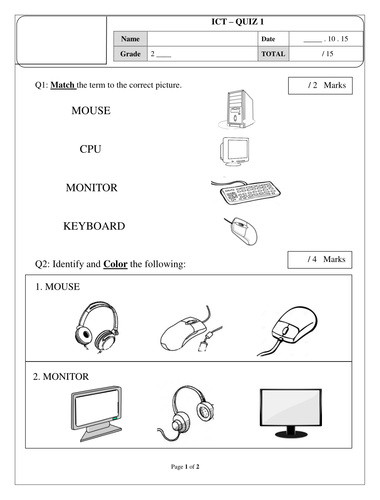 ICT – QUIZ 1

| Name | | Date | _____ . 10 . 15 |
|---|---|---|---|
| Grade | 2 ____ | TOTAL | / 15 |

Q1: Match the term to the correct picture.

/ 2 Marks

MOUSE

CPU

MONITOR

KEYBOARD

Q2: Identify and Color the following:

/ 4 Marks

1. MOUSE

2. MONITOR

Page 1 of 2