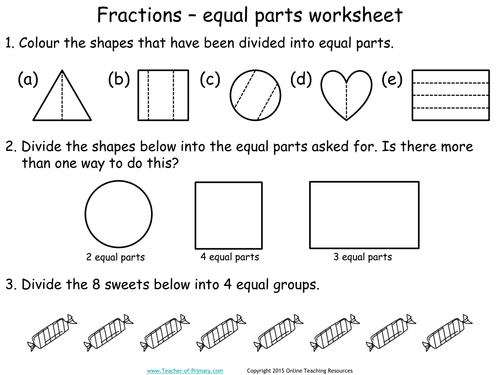 Fractions – equal parts worksheet

1. Colour the shapes that have been divided into equal parts.

(a) (b) (c) (d) (e)

2. Divide the shapes below into the equal parts asked for. Is there more than one way to do this?

2 equal parts 4 equal parts 3 equal parts

3. Divide the 8 sweets below into 4 equal groups.

www.Teacher-of-Primary.com Copyright 2015 Online Teaching Resources