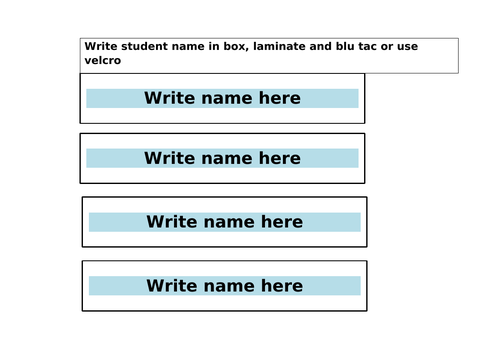 Write student name in box, laminate and blu tac or use velcro

Write name here

Write name here

Write name here

Write name here