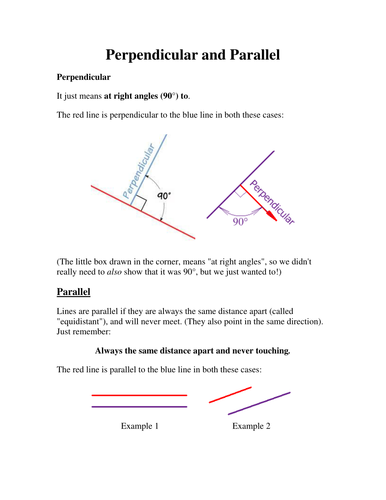 Perpendicular and Parallel

Perpendicular

It just means at right angles (90°) to.

The red line is perpendicular to the blue line in both these cases:

Perpendicular

90°

Perpendicular

90°

(The little box drawn in the corner, means "at right angles", so we didn't really need to also show that it was 90°, but we just wanted to!)

Parallel

Lines are parallel if they are always the same distance apart (called "equidistant"), and will never meet. (They also point in the same direction). Just remember:

Always the same distance apart and never touching.

The red line is parallel to the blue line in both these cases:

Example 1

Example 2