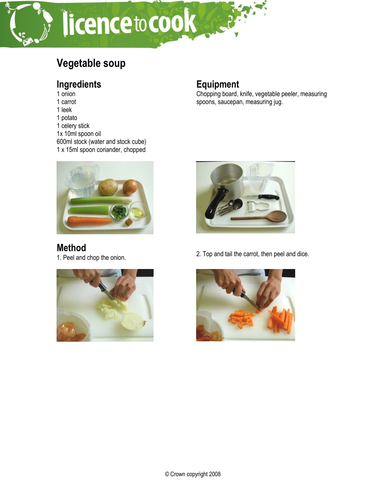 licence to cook

Vegetable soup

Ingredients
1 onion
1 carrot
1 leek
1 potato
1 celery stick
1x 10ml spoon oil
600ml stock (water and stock cube)
1 x 15ml spoon coriander, chopped

Equipment
Chopping board, knife, vegetable peeler, measuring spoons, saucepan, measuring jug.

Method
1. Peel and chop the onion.

2. Top and tail the carrot, then peel and dice.

© Crown copyright 2008