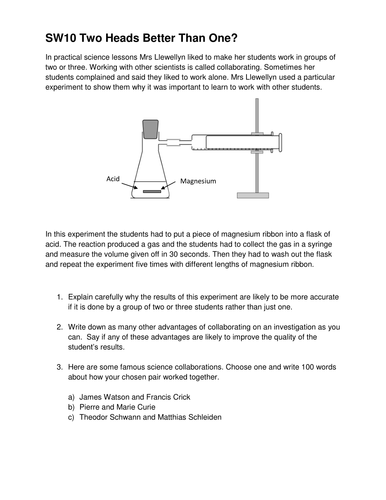 SW10 Two Heads Better Than One?

In practical science lessons Mrs Llewellyn liked to make her students work in groups of two or three. Working with other scientists is called collaborating. Sometimes her students complained and said they liked to work alone. Mrs Llewellyn used a particular experiment to show them why it was important to learn to work with other students.

Acid

Magnesium

In this experiment the students had to put a piece of magnesium ribbon into a flask of acid. The reaction produced a gas and the students had to collect the gas in a syringe and measure the volume given off in 30 seconds. Then they had to wash out the flask and repeat the experiment five times with different lengths of magnesium ribbon.

1. Explain carefully why the results of this experiment are likely to be more accurate if it is done by a group of two or three students rather than just one.

2. Write down as many other advantages of collaborating on an investigation as you can. Say if any of these advantages are likely to improve the quality of the student's results.

3. Here are some famous science collaborations. Choose one and write 100 words about how your chosen pair worked together.

a) James Watson and Francis Crick
b) Pierre and Marie Curie
c) Theodor Schwann and Matthias Schleiden