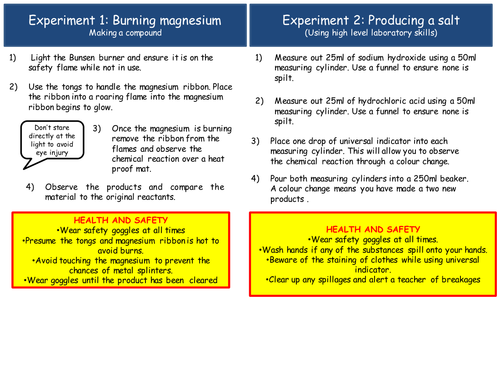 Experiment 1: Burning magnesium
Making a compound

1) Light the Bunsen burner and ensure it is on the safety flame while not in use.

2) Use the tongs to handle the magnesium ribbon. Place the ribbon into a roaring flame into the magnesium ribbon begins to glow.

Don't stare directly at the light to avoid eye injury

3) Once the magnesium is burning remove the ribbon from the flames and observe the chemical reaction over a heat proof mat.

4) Observe the products and compare the material to the original reactants.

HEALTH AND SAFETY
•Wear safety goggles at all times
•Presume the tongs and magnesium ribbon is hot to avoid burns.
•Avoid touching the magnesium to prevent the chances of metal splinters.
•Wear goggles until the product has been cleared

Experiment 2: Producing a salt
(Using high level laboratory skills)

1) Measure out 25ml of sodium hydroxide using a 50ml measuring cylinder. Use a funnel to ensure none is spilt.

2) Measure out 25ml of hydrochloric acid using a 50ml measuring cylinder. Use a funnel to ensure none is spilt.

3) Place one drop of universal indicator into each measuring cylinder. This will allow you to observe the chemical reaction through a colour change.

4) Pour both measuring cylinders into a 250ml beaker. A colour change means you have made a two new products .

HEALTH AND SAFETY
•Wear safety goggles at all times.
•Wash hands if any of the substances spill onto your hands.
•Beware of the staining of clothes while using universal indicator.
•Clear up any spillages and alert a teacher of breakages