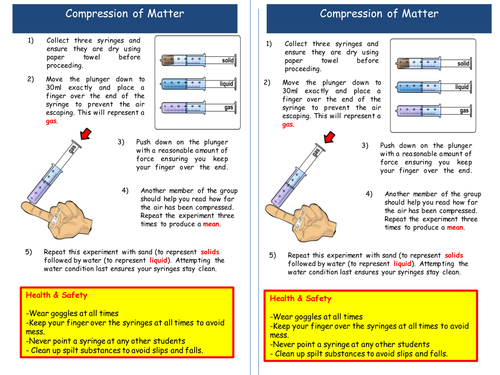 Compression of Matter

1) Collect three syringes and ensure they are dry using paper towel before proceeding.

solid

liquid

gas

2) Move the plunger down to 30ml exactly and place a finger over the end of the syringe to prevent the air escaping. This will represent a gas.

gas

3) Push down on the plunger with a reasonable amount of force ensuring you keep your finger over the end.

4) Another member of the group should help you read how far the air has been compressed. Repeat the experiment three times to produce a mean.

5) Repeat this experiment with sand (to represent solids followed by water (to represent liquid). Attempting the water condition last ensures your syringes stay clean.

Health & Safety

-Wear goggles at all times
-Keep your finger over the syringes at all times to avoid mess.
-Never point a syringe at any other students
- Clean up spilt substances to avoid slips and falls.

Compression of Matter

1) Collect three syringes and ensure they are dry using paper towel before proceeding.

solid

liquid

gas

2) Move the plunger down to 30ml exactly and place a finger over the end of the syringe to prevent the air escaping. This will represent a gas.

gas

3) Push down on the plunger with a reasonable amount of force ensuring you keep your finger over the end.

4) Another member of the group should help you read how far the air has been compressed. Repeat the experiment three times to produce a mean.

5) Repeat this experiment with sand (to represent solids followed by water (to represent liquid). Attempting the water condition last ensures your syringes stay clean.

Health & Safety

-Wear goggles at all times
-Keep your finger over the syringes at all times to avoid mess.
-Never point a syringe at any other students
- Clean up spilt substances to avoid slips and falls.